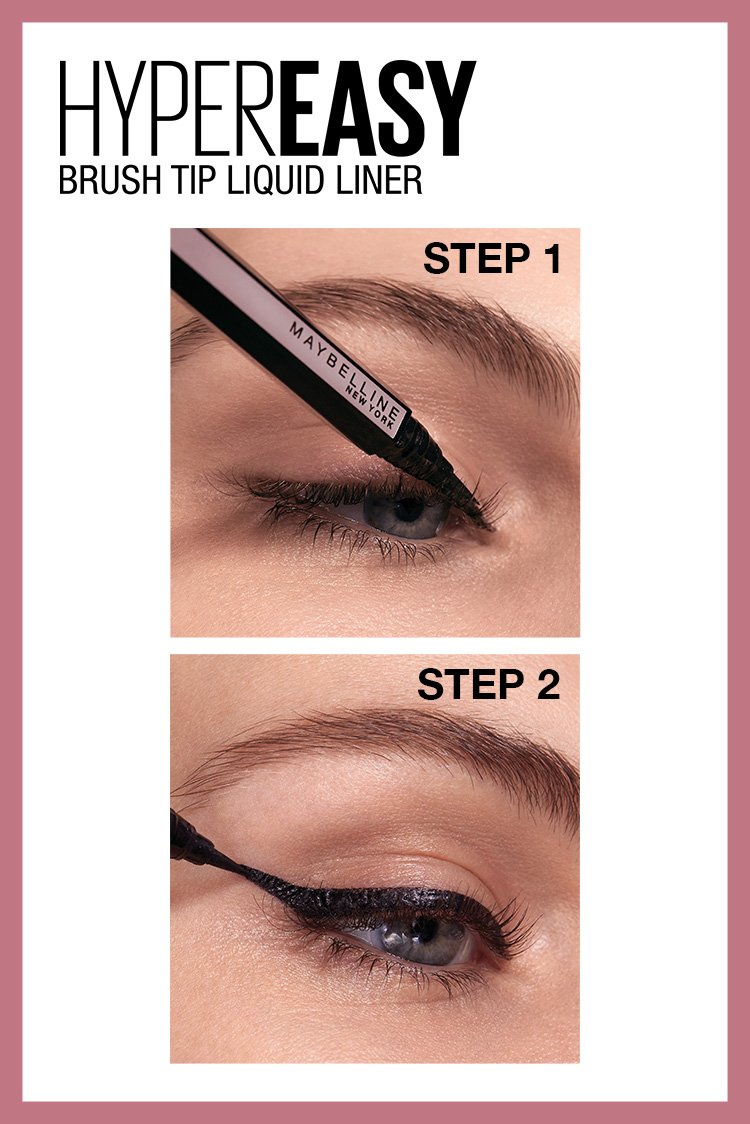 HYPEREASY
BRUSH TIP LIQUID LINER

STEP 1

MAYBELLINE NEW YORK

STEP 2